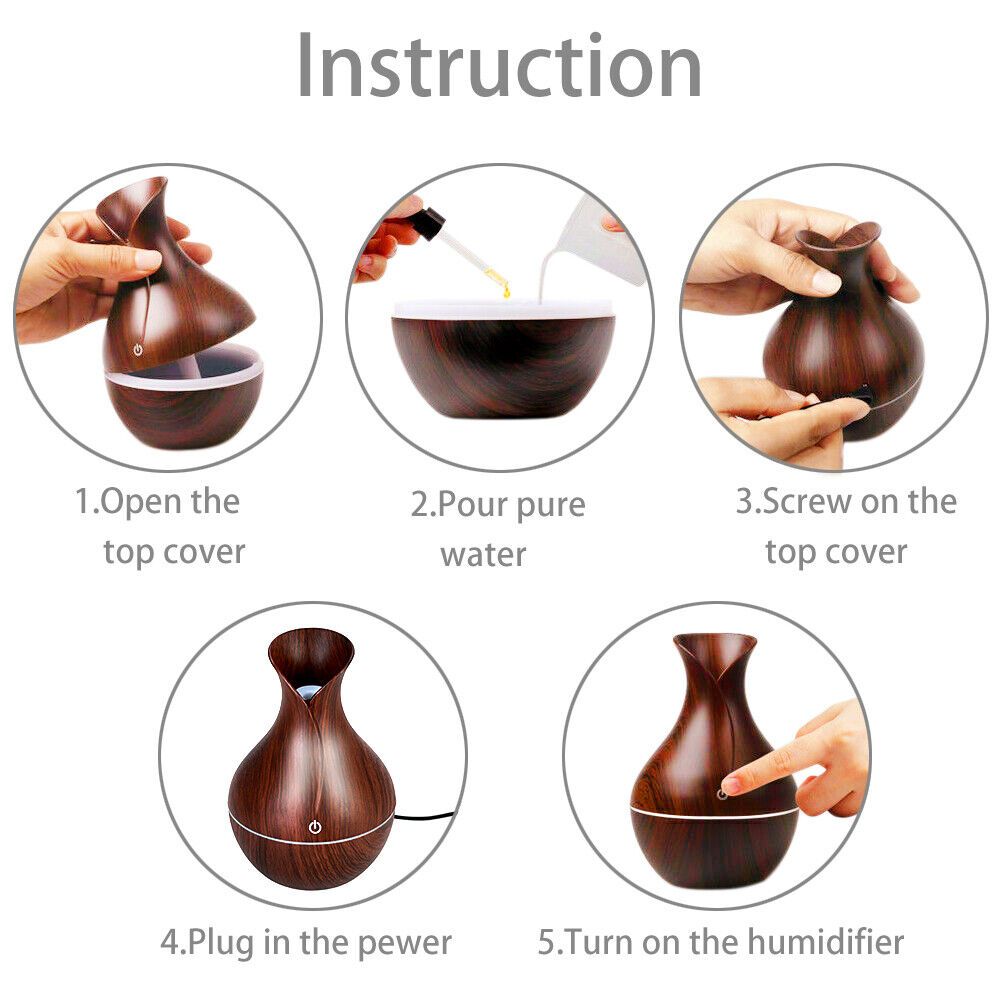 Instruction

1.Open the top cover

2.Pour pure water

3.Screw on the top cover

4.Plug in the pewer

5.Turn on the humidifier